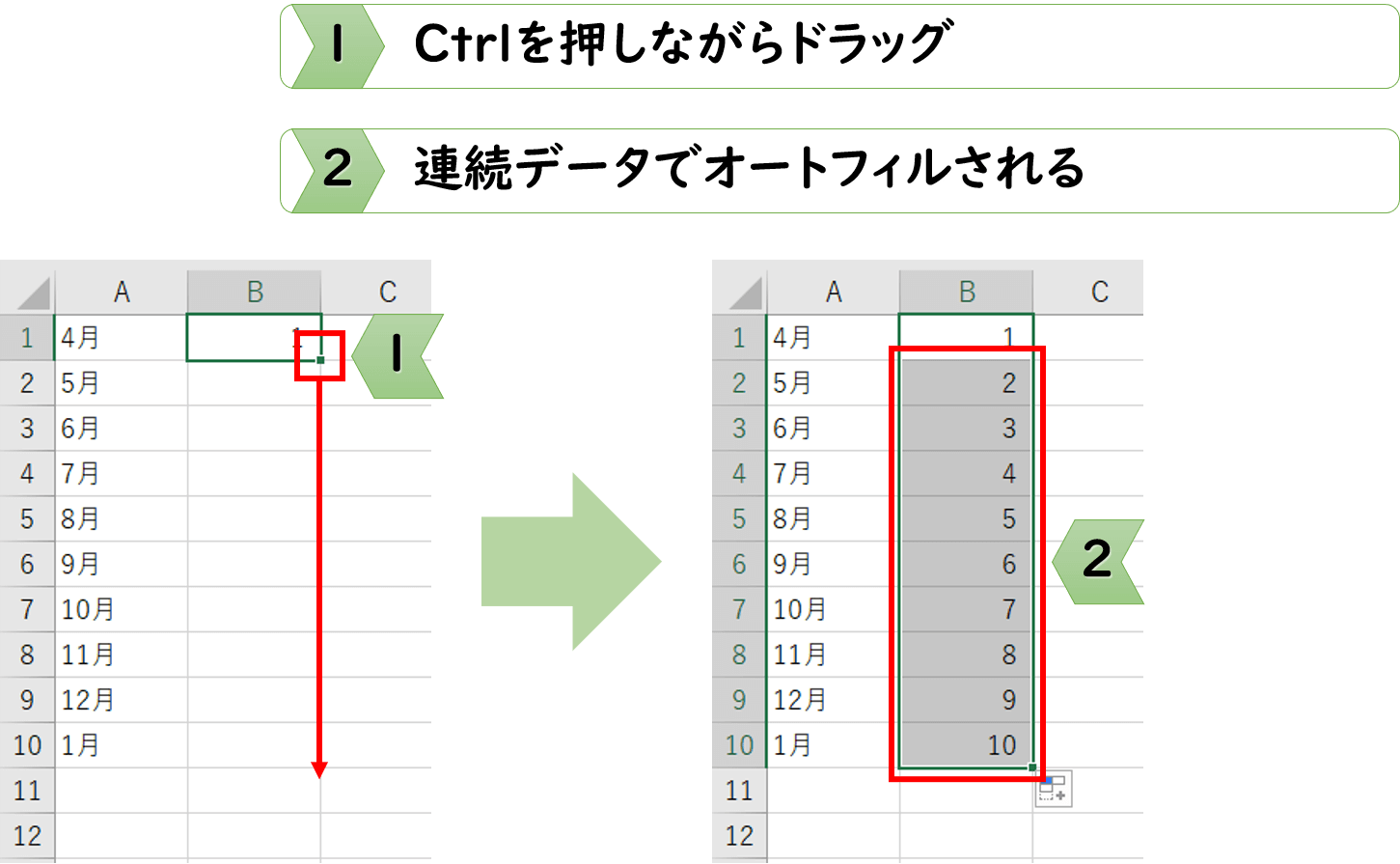 1 Ctrlを押しながらドラッグ

2 連続データでオートフィルされる

| | A | B | C |
|---|---|---|---|
| 1 | 4月 | 1 | |
| 2 | 5月 | | |
| 3 | 6月 | | |
| 4 | 7月 | | |
| 5 | 8月 | | |
| 6 | 9月 | | |
| 7 | 10月 | | |
| 8 | 11月 | | |
| 9 | 12月 | | |
| 10 | 1月 | | |
| 11 | | | |
| 12 | | | |

1

| | A | B | C |
|---|---|---|---|
| 1 | 4月 | 1 | |
| 2 | 5月 | 2 | |
| 3 | 6月 | 3 | |
| 4 | 7月 | 4 | |
| 5 | 8月 | 5 | |
| 6 | 9月 | 6 | |
| 7 | 10月 | 7 | |
| 8 | 11月 | 8 | |
| 9 | 12月 | 9 | |
| 10 | 1月 | 10 | |
| 11 | | | |
| 12 | | | |

2